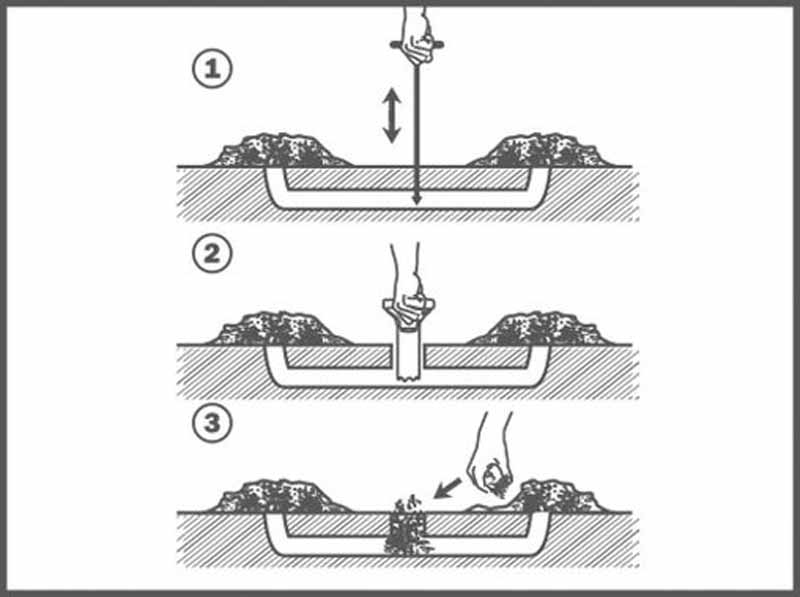 1

2

3